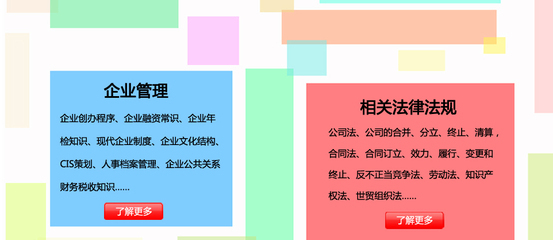 企业管理

企业创办程序、企业融资常识、企业年检知识、现代企业制度、企业文化结构、CIS策划、人事档案管理、企业公共关系财务税收知识......

了解更多

相关法律法规

公司法、公司的合并、分立、终止、清算，合同法、合同订立、效力、履行、变更和终止、反不正当竞争法、劳动法、知识产权法、世贸组织法......

了解更多